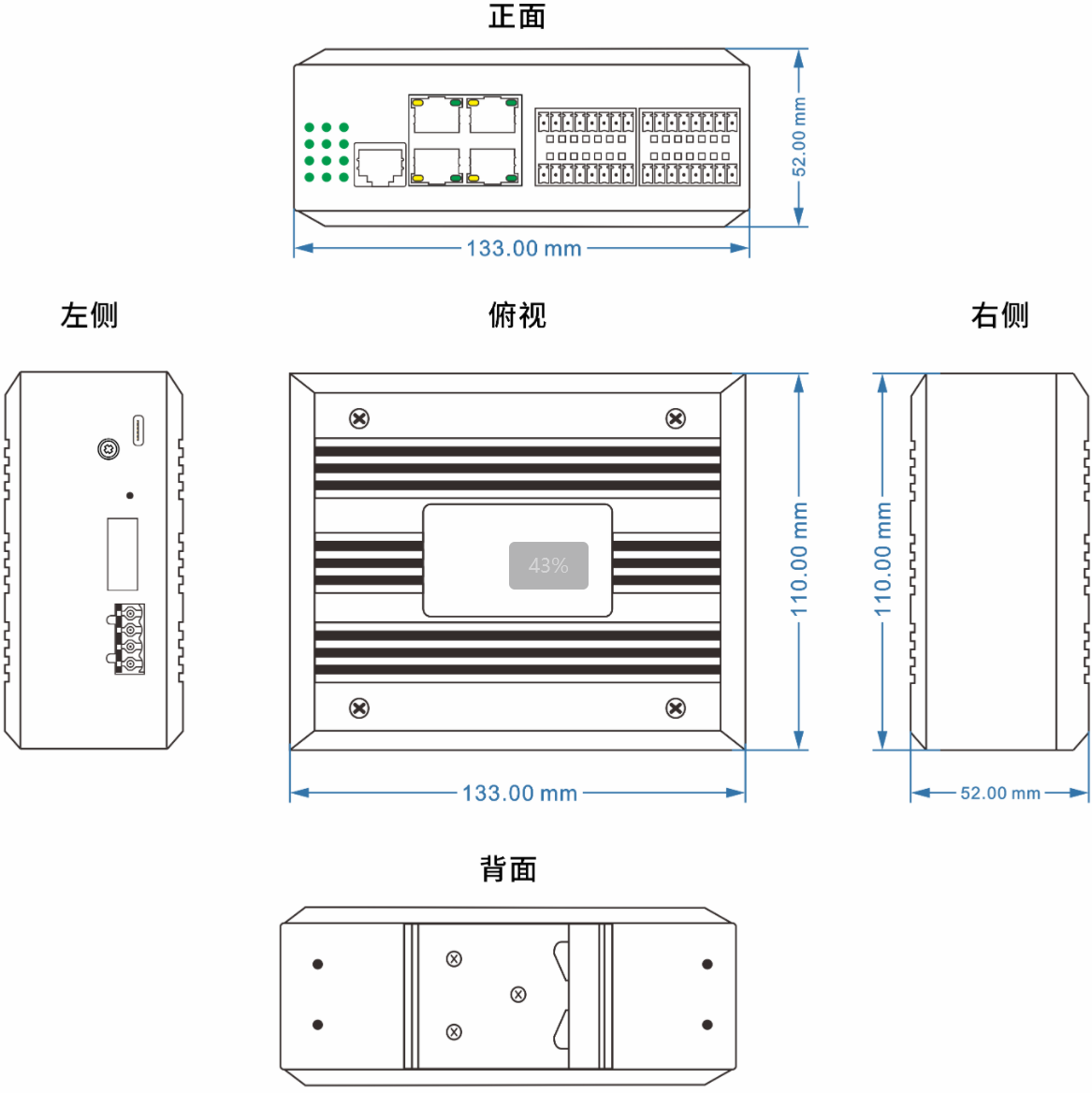 正面

52.00 mm

133.00 mm

左侧

俯视

右侧

43%

110.00 mm

110.00 mm

133.00 mm

52.00 mm

背面